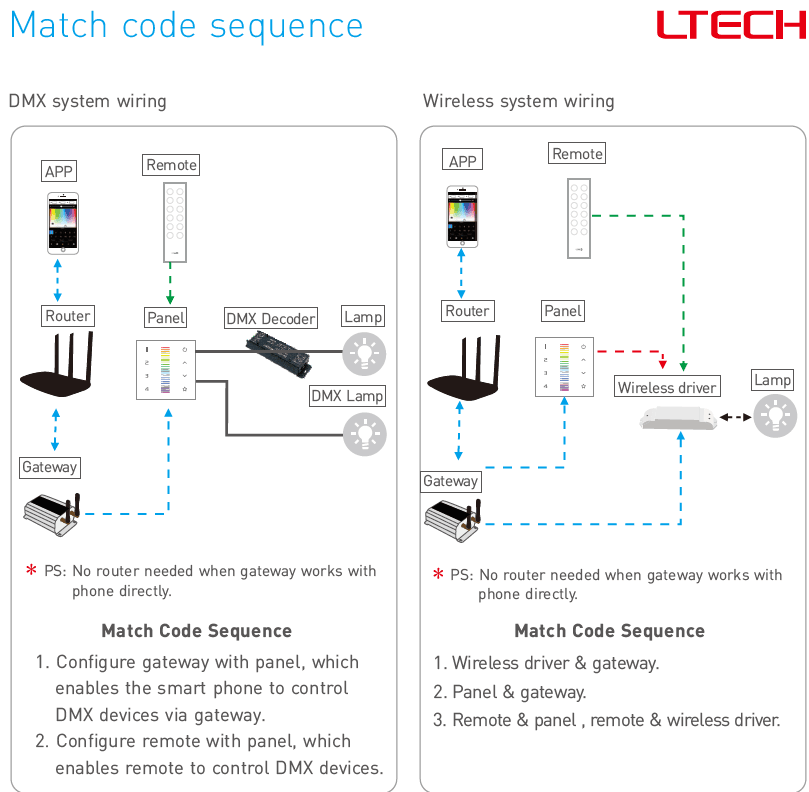 Match code sequence

LTECH

DMX system wiring

APP

Remote

Router

Panel

DMX Decoder

Lamp

DMX Lamp

Gateway

* PS: No router needed when gateway works with phone directly.

Match Code Sequence

1. Configure gateway with panel, which enables the smart phone to control DMX devices via gateway.
2. Configure remote with panel, which enables remote to control DMX devices.

Wireless system wiring

APP

Remote

Router

Panel

Wireless driver

Lamp

Gateway

* PS: No router needed when gateway works with phone directly.

Match Code Sequence

1. Wireless driver & gateway.
2. Panel & gateway.
3. Remote & panel , remote & wireless driver.